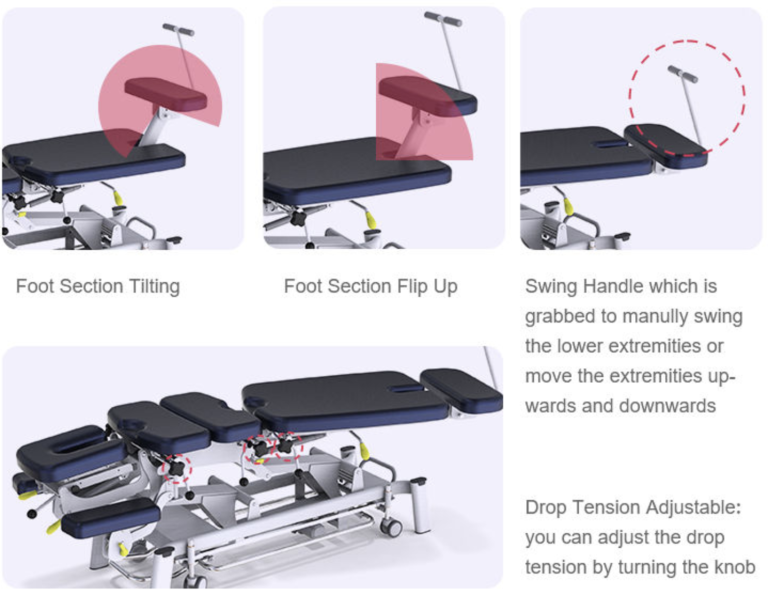 Foot Section Tilting

Foot Section Flip Up

Swing Handle which is grabbed to manully swing the lower extremities or move the extremities upwards and downwards

Drop Tension Adjustable: you can adjust the drop tension by turning the knob